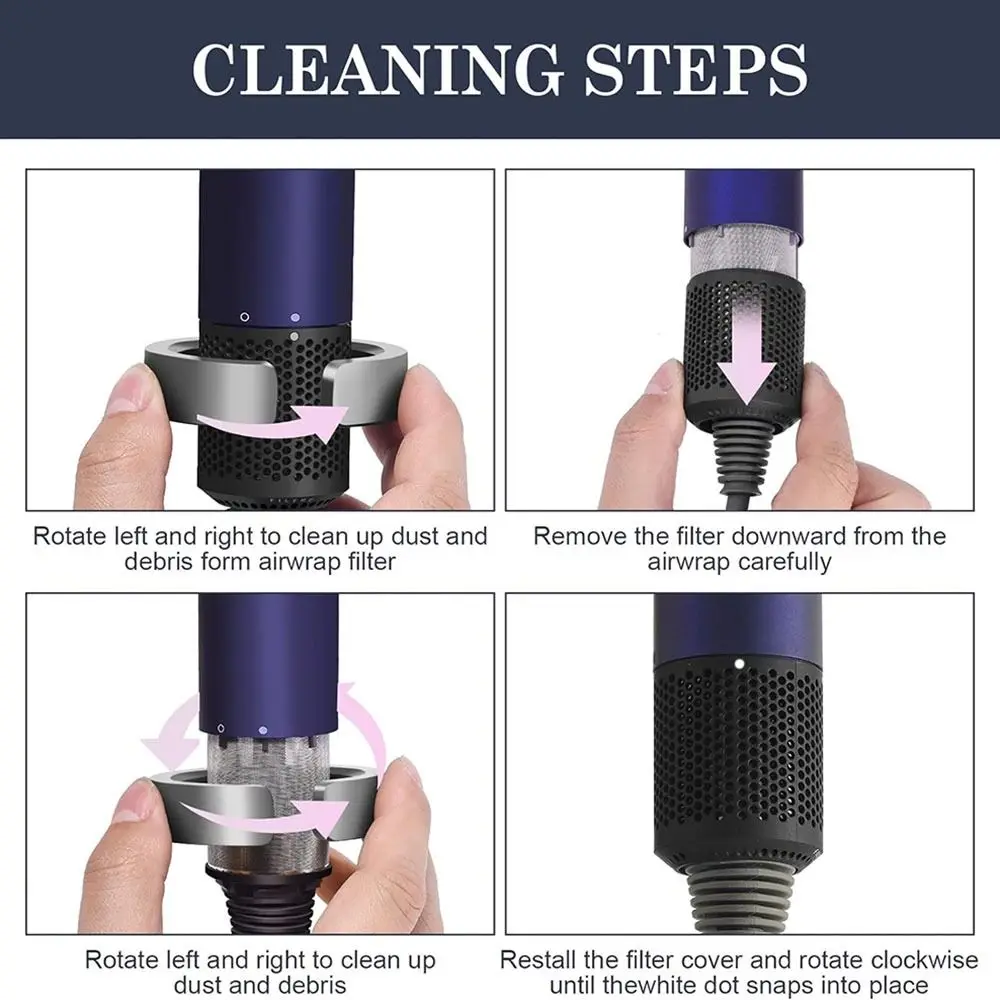 CLEANING STEPS

Rotate left and right to clean up dust and debris form airwrap filter

Remove the filter downward from the airwrap carefully

Rotate left and right to clean up dust and debris

Restall the filter cover and rotate clockwise until thewhite dot snaps into place